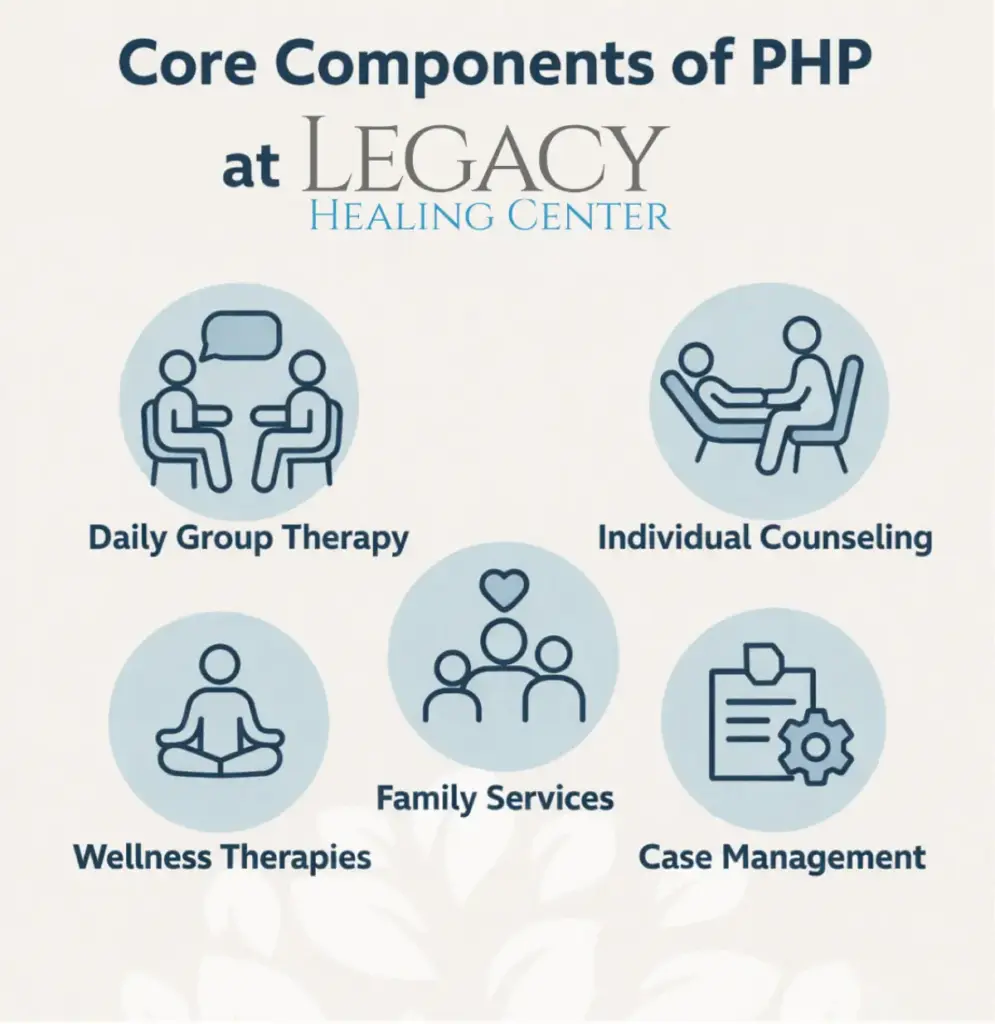 Core Components of PHP

at LEGACY
HEALING CENTER

Daily Group Therapy

Individual Counseling

Family Services

Wellness Therapies

Case Management